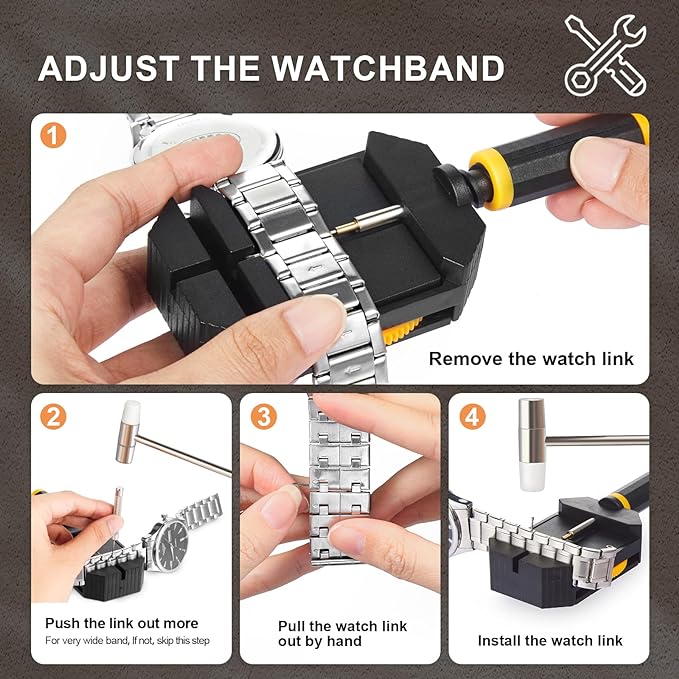 ADJUST THE WATCHBAND

1

Remove the watch link

2

Push the link out more

For very wide band, If not, skip this step

3

Pull the watch link out by hand

4

Install the watch link